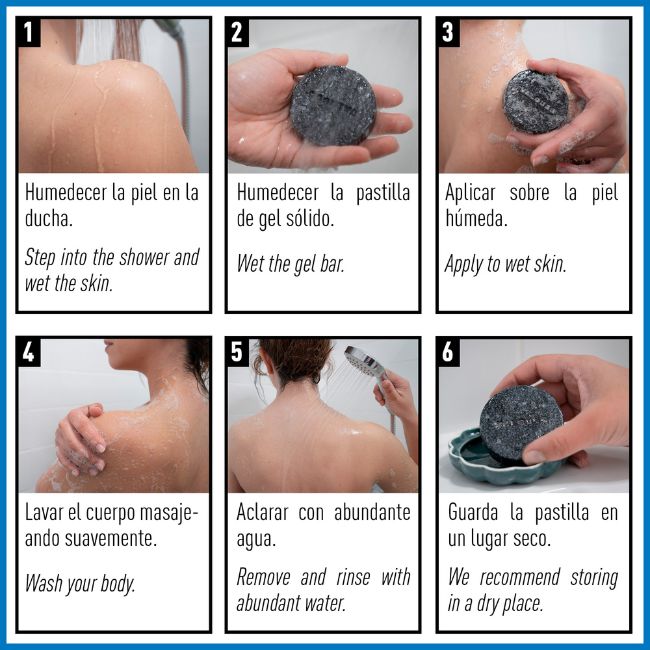 1

Humedecer la piel en la ducha.

Step into the shower and wet the skin.

2

Humedecer la pastilla de gel sólido.

Wet the gel bar.

3

Aplicar sobre la piel húmeda.

Apply to wet skin.

4

Lavar el cuerpo masajeando suavemente.

Wash your body.

5

Aclarar con abundante agua.

Remove and rinse with abundant water.

6

Guarda la pastilla en un lugar seco.

We recommend storing in a dry place.